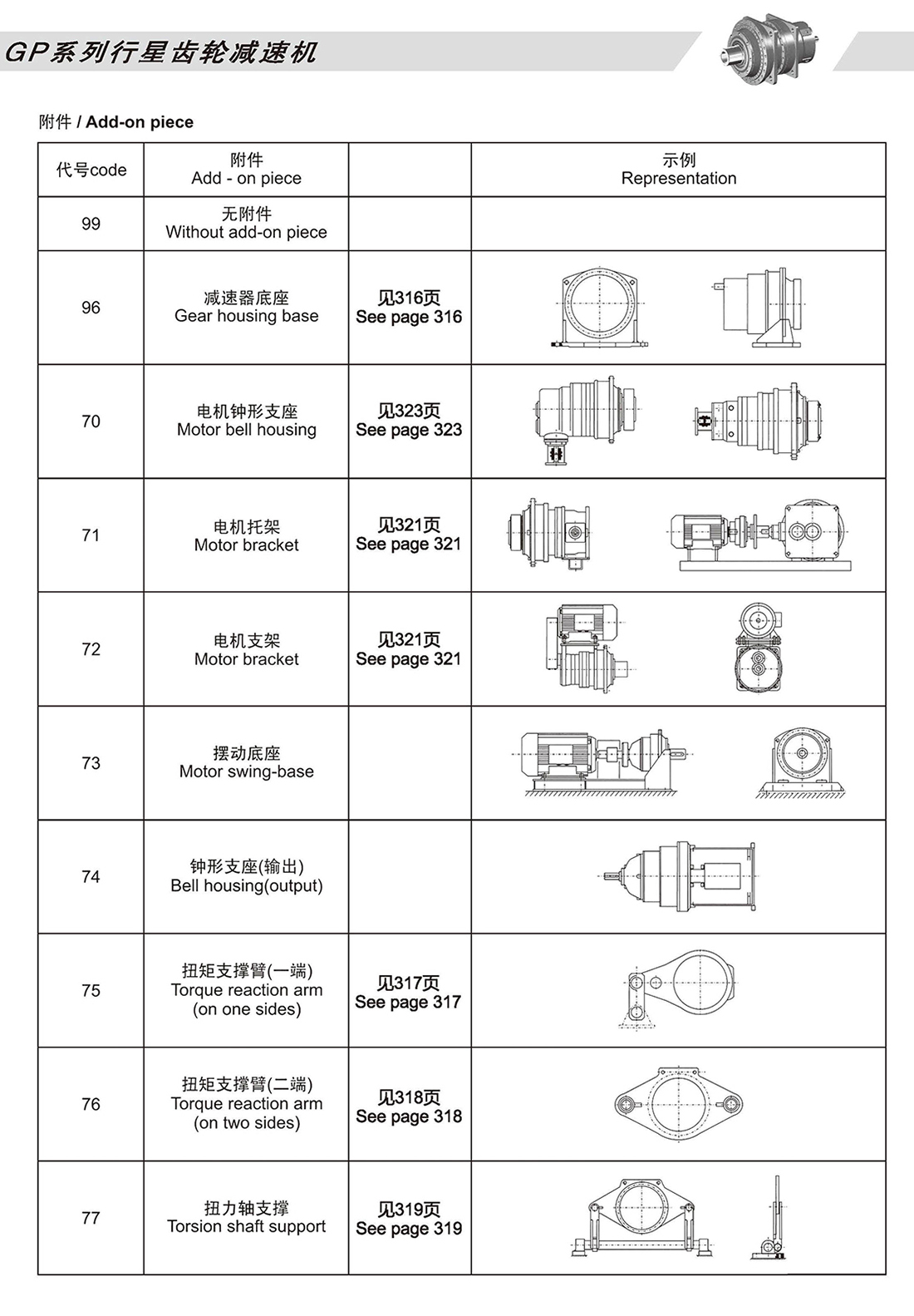 GP系列行星齿轮减速机

附件 / Add-on piece

| 代号code | 附件 Add - on piece | | 示例 Representation |
|---|---|---|---|
| 99 | 无附件 Without add-on piece | | |
| 96 | 减速器底座 Gear housing base | 见316页 See page 316 | |
| 70 | 电机钟形支座 Motor bell housing | 见323页 See page 323 | |
| 71 | 电机托架 Motor bracket | 见321页 See page 321 | |
| 72 | 电机支架 Motor bracket | 见321页 See page 321 | |
| 73 | 摆动底座 Motor swing-base | | |
| 74 | 钟形支座(输出) Bell housing(output) | | |
| 75 | 扭矩支撑臂(一端) Torque reaction arm (on one sides) | 见317页 See page 317 | |
| 76 | 扭矩支撑臂(二端) Torque reaction arm (on two sides) | 见318页 See page 318 | |
| 77 | 扭力轴支撑 Torsion shaft support | 见319页 See page 319 | |